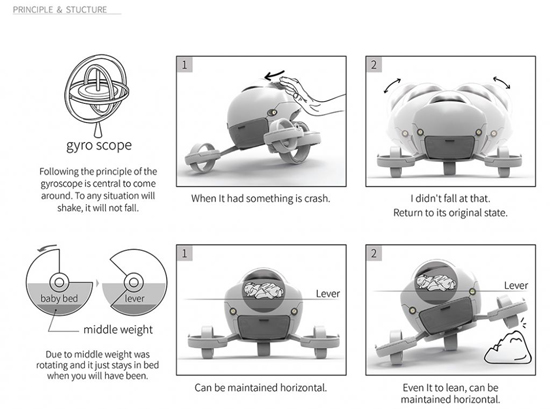 PRINCIPLE & STUCTURE

gyro scope

Following the principle of the gyroscope is central to come around. To any situation will shake, it will not fall.

1

When It had something is crash.

2

I didn't fall at that.
Return to its original state.

baby bed

lever

middle weight

Due to middle weight was rotating and it just stays in bed when you will have been.

1

Lever

Can be maintained horizontal.

2

Lever

Even It to lean, can be maintained horizontal.