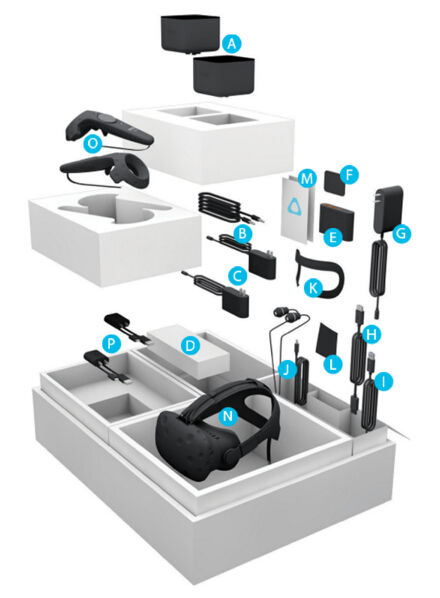 A
O
M
F
B
E
G
C
K
P
D
H
J
L
I
N