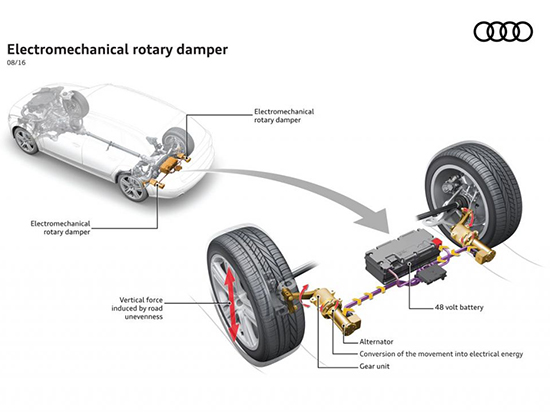 Electromechanical rotary damper
08/16

Electromechanical rotary damper

Electromechanical rotary damper

Vertical force induced by road unevenness

48 volt battery

Alternator

Conversion of the movement into electrical energy

Gear unit