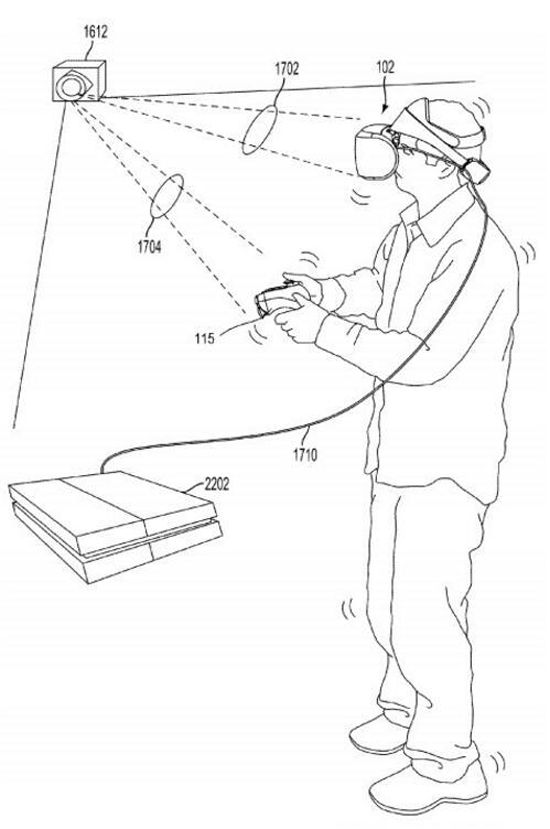 1612

1702

102

1704

115

1710

2202